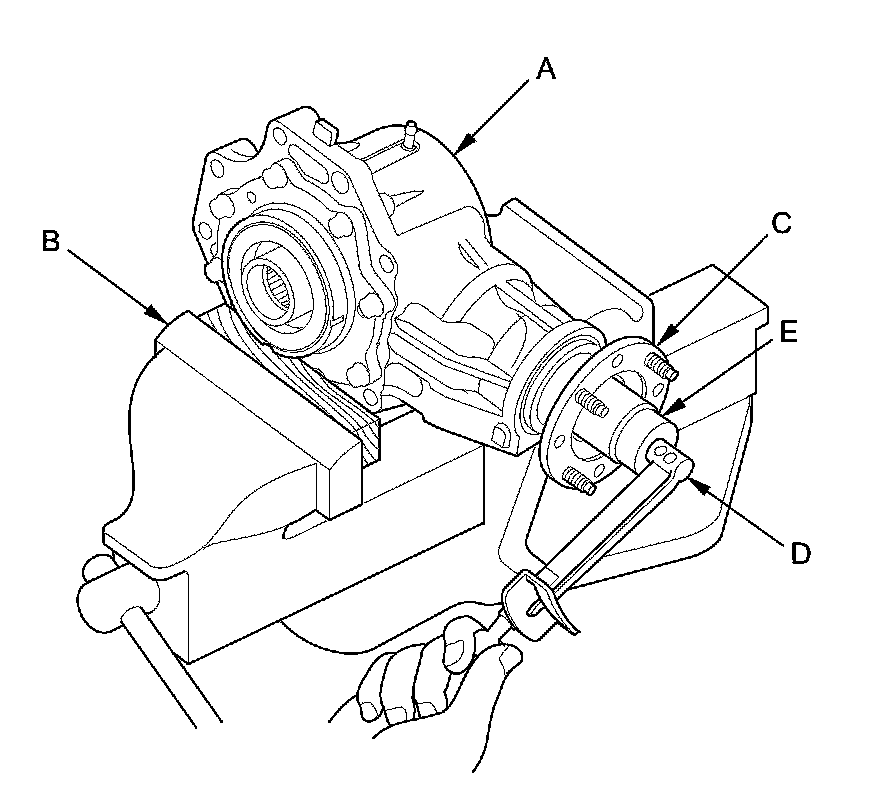 A
B
C
E
D