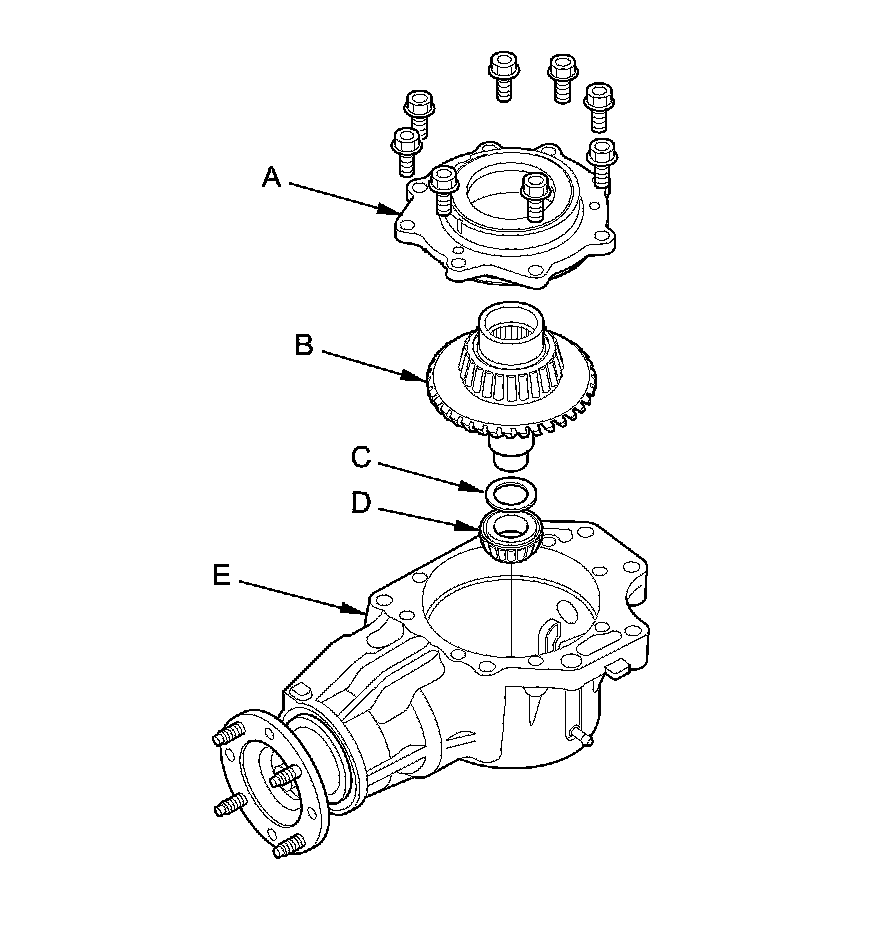 A

B

C

D

E