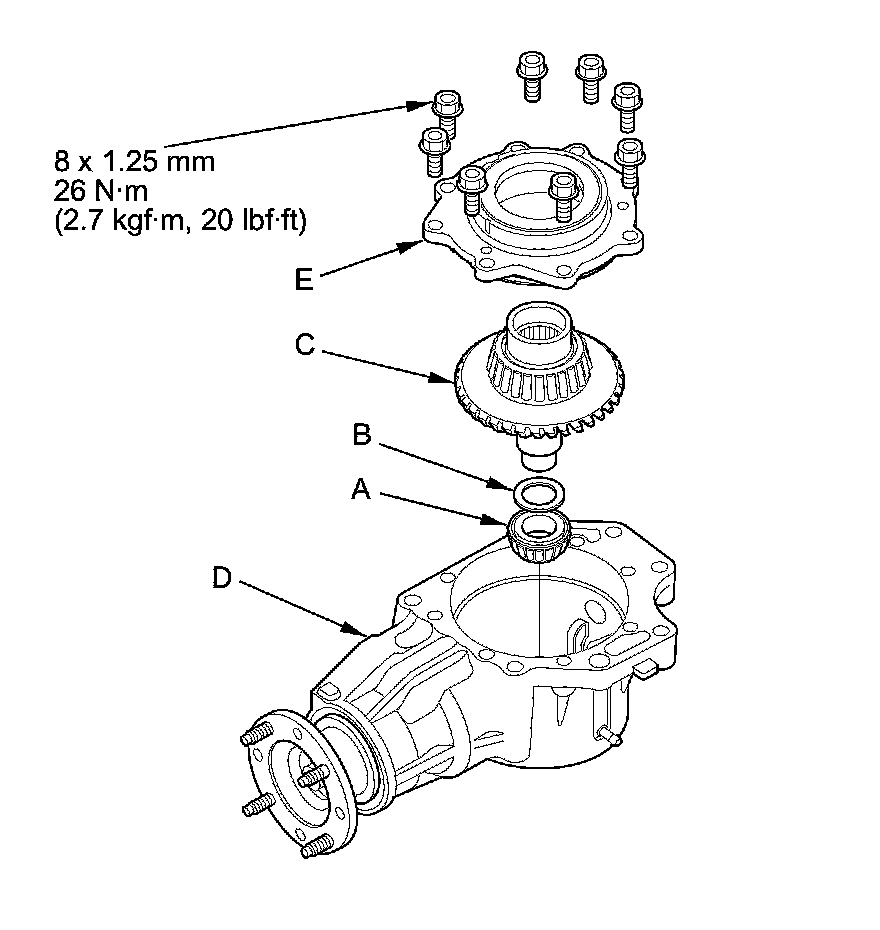 8 x 1.25 mm
26 N·m
(2.7 kgf·m, 20 lbf·ft)

E

C

B

A

D