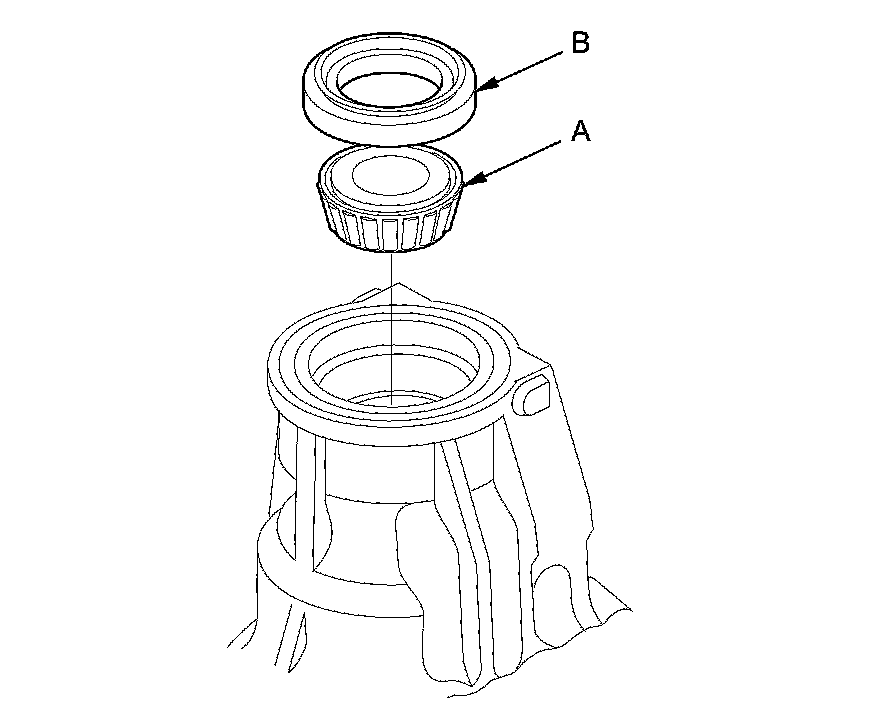 B

A