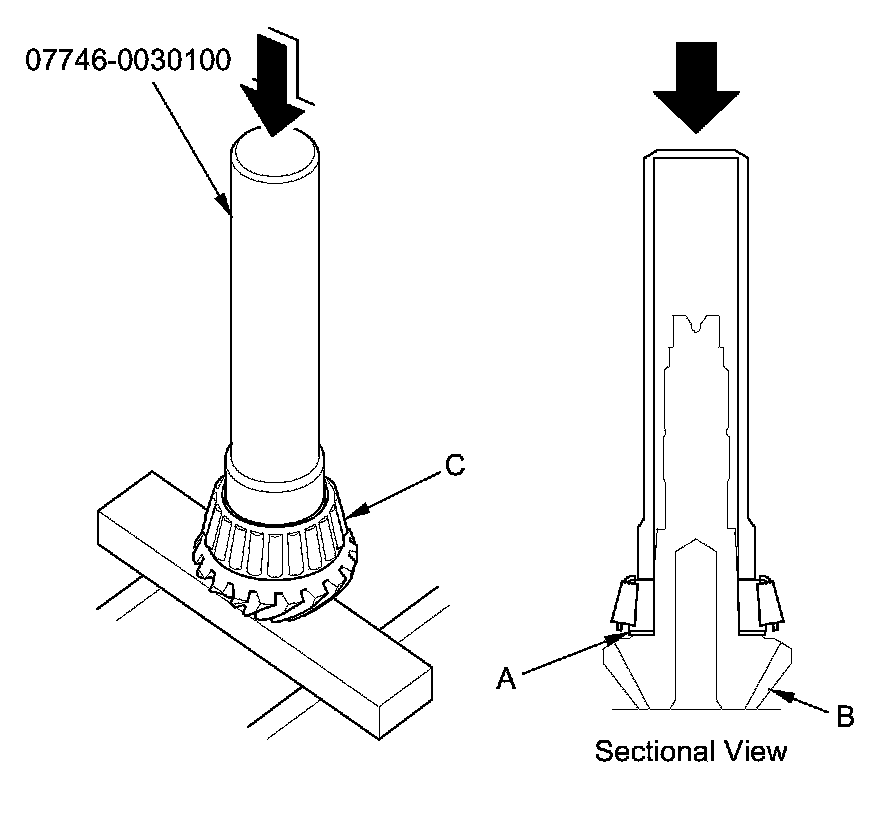 07746-0030100

C

A

B

Sectional View