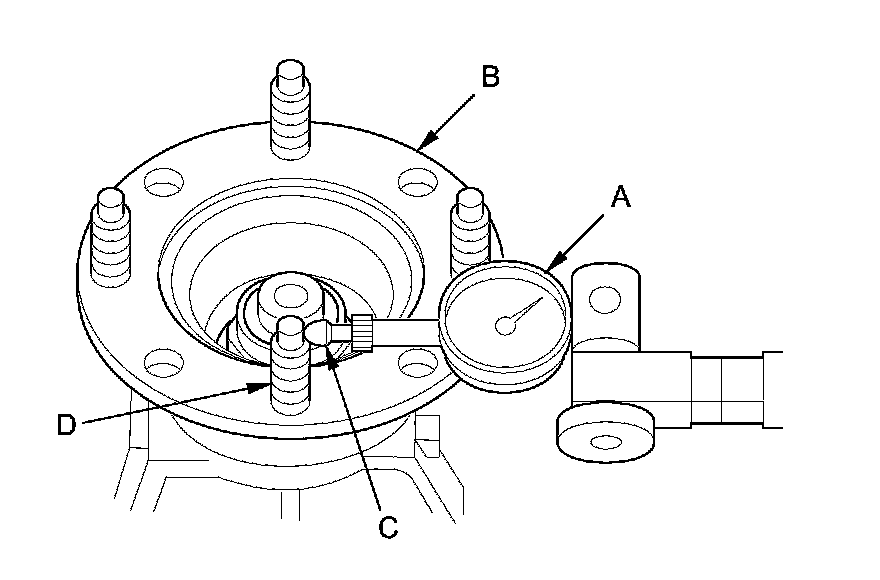 B
A
D
C