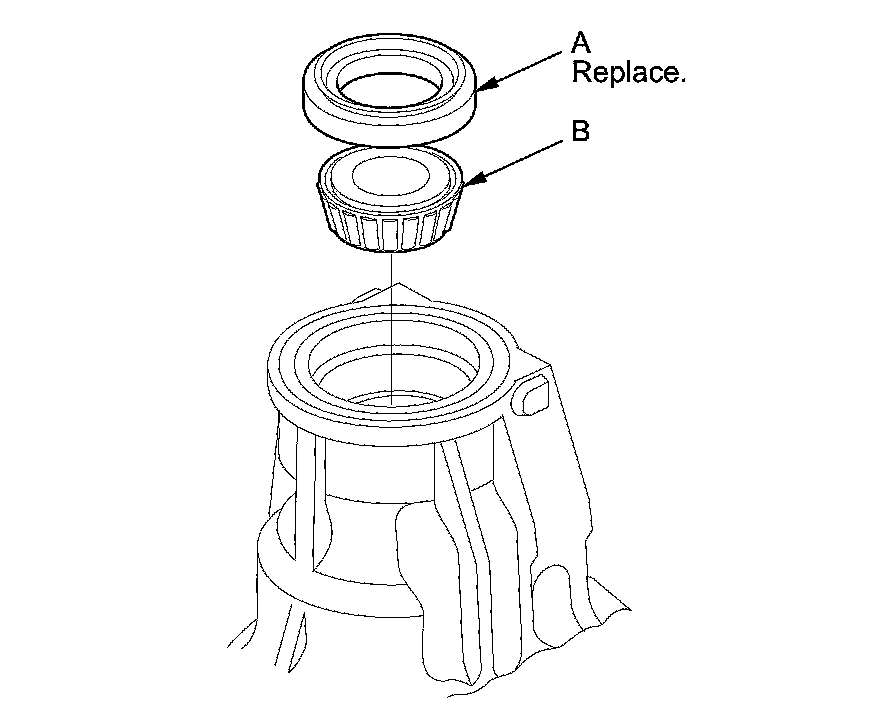 A
Replace.
B