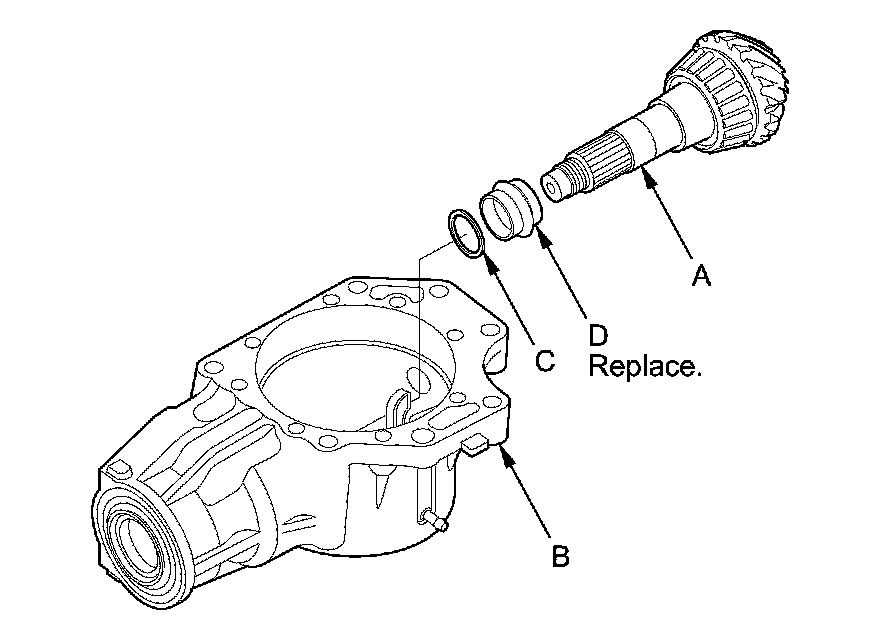 A

D
Replace.

C

B