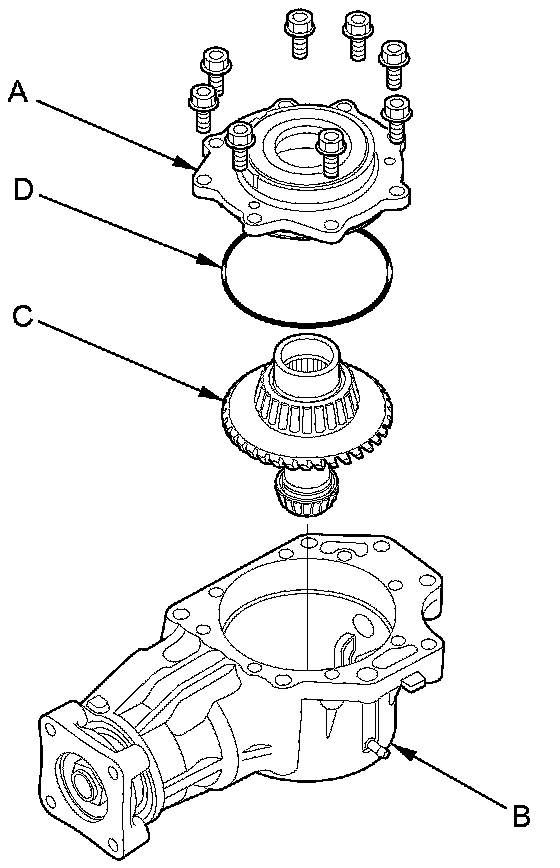 A
D
C
B