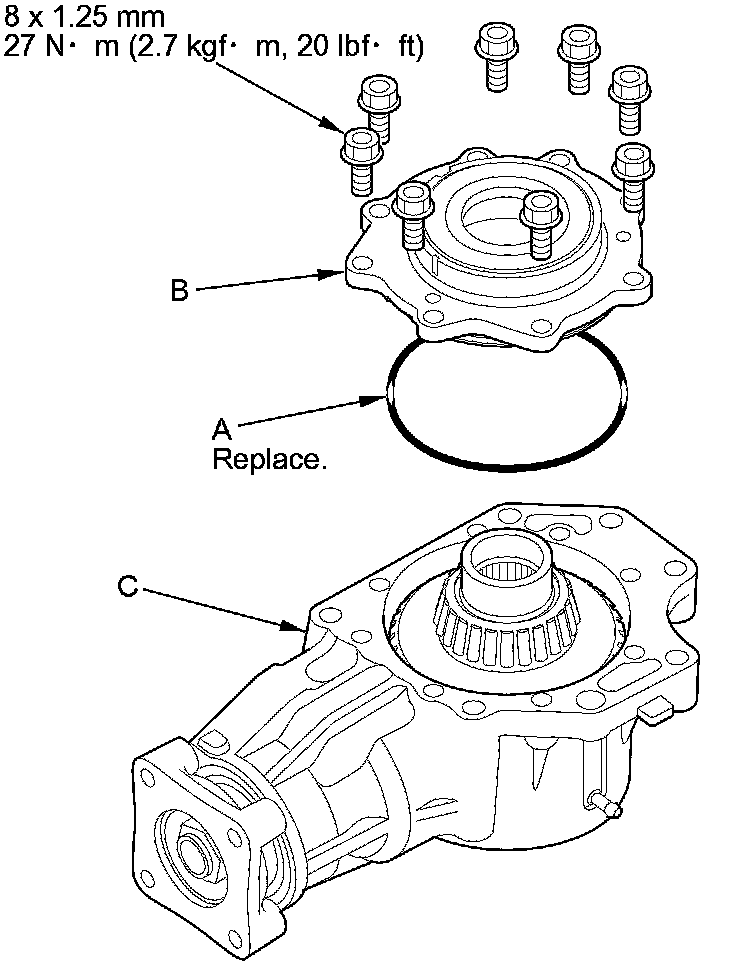 8 x 1.25 mm
27 N· m (2.7 kgf· m, 20 lbf· ft)

B

A
Replace.

C