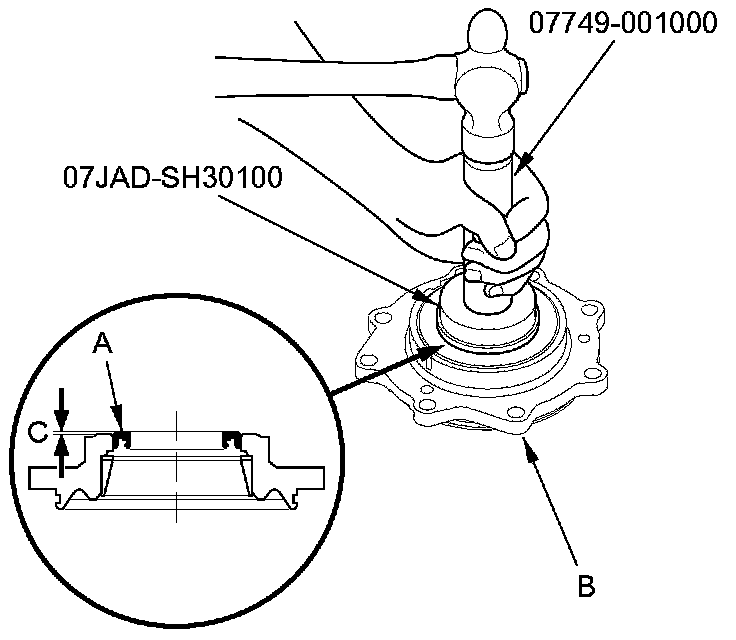 07749-001000

07JAD-SH30100

A

C

B