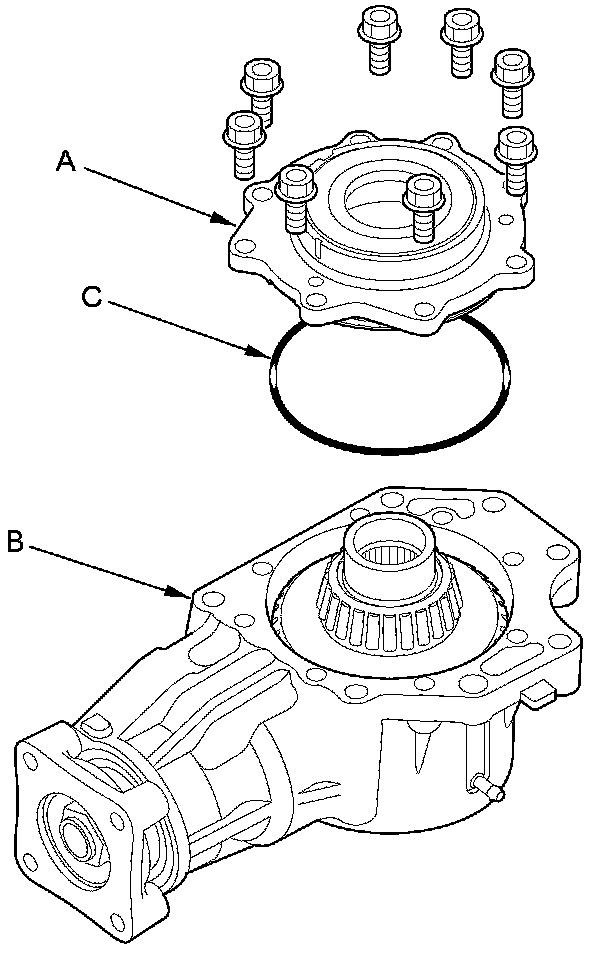 A
C
B