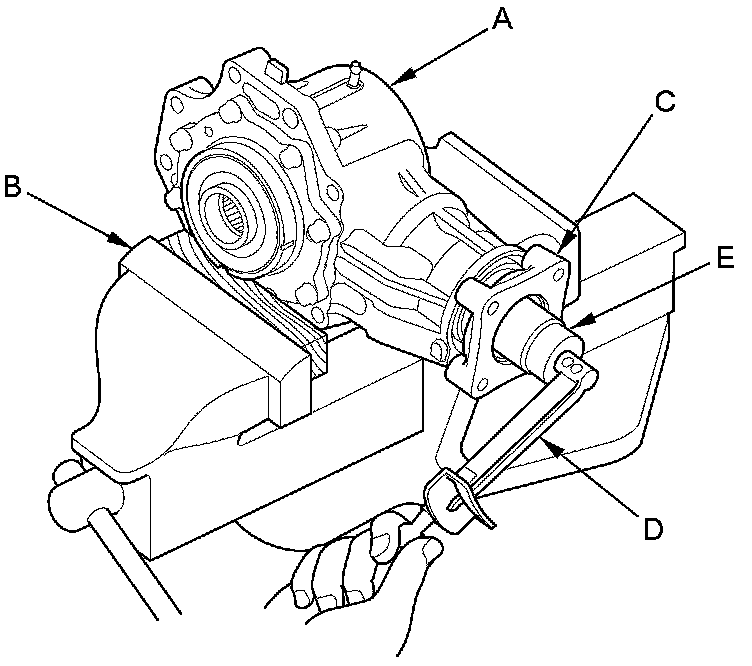 A
C
B
E
D