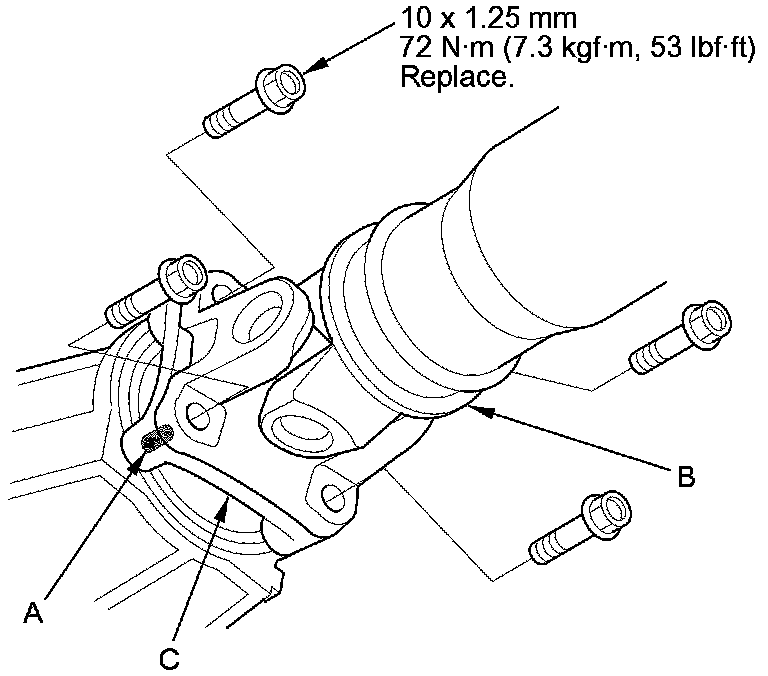 10 x 1.25 mm
72 N·m (7.3 kgf·m, 53 lbf·ft)
Replace.

B

A

C