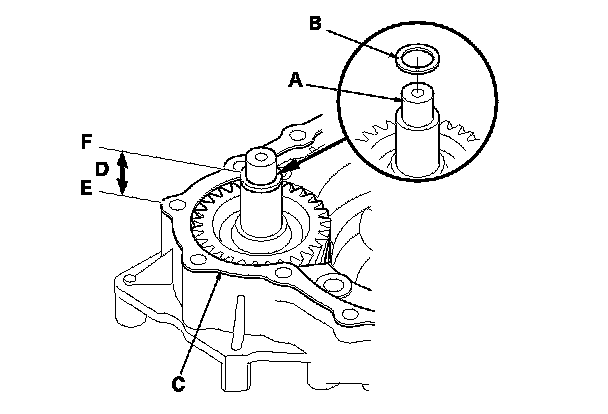 B
A
F
D
E
C