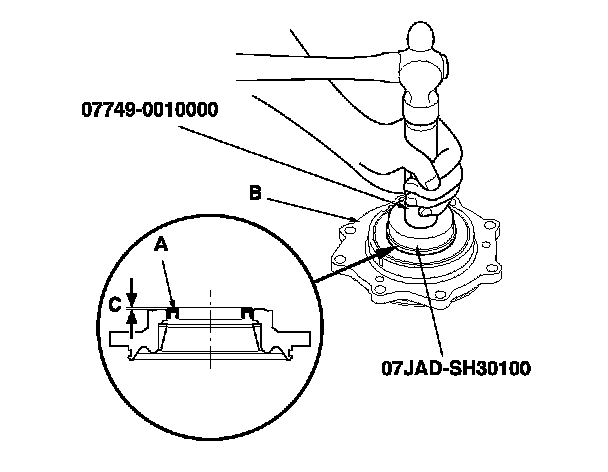 07749-0010000

B

A

C

07JAD-SH30100