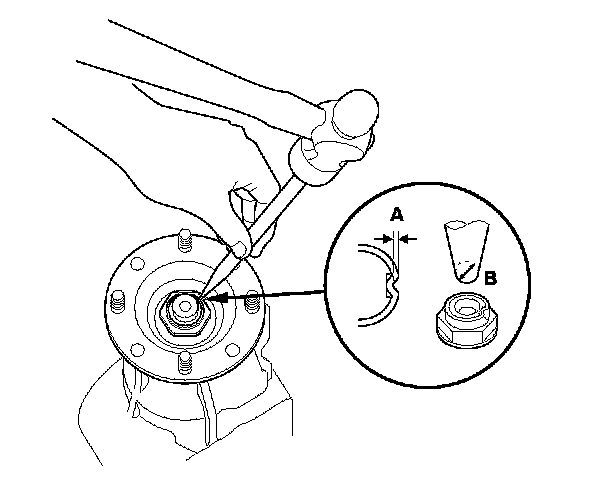 A

B