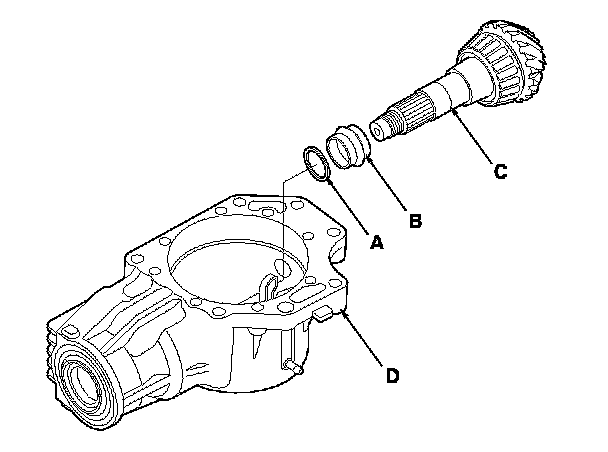 C
B
A
D