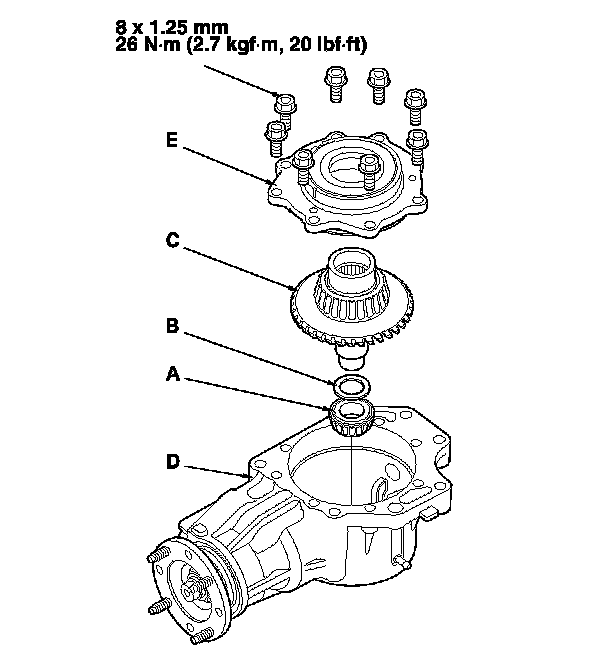 8 x 1.25 mm
26 N·m (2.7 kgf·m, 20 lbf·ft)

E

C

B

A

D