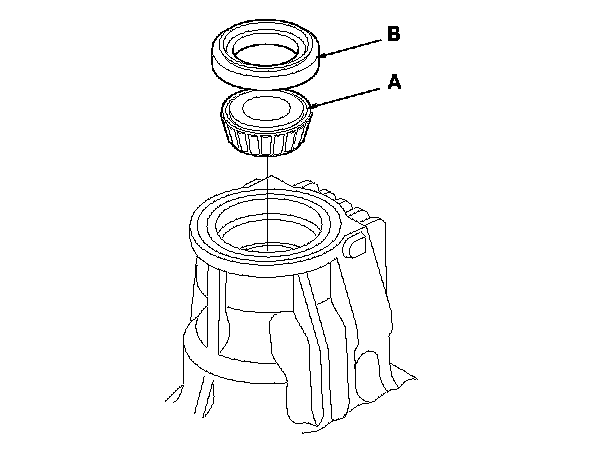 B
A