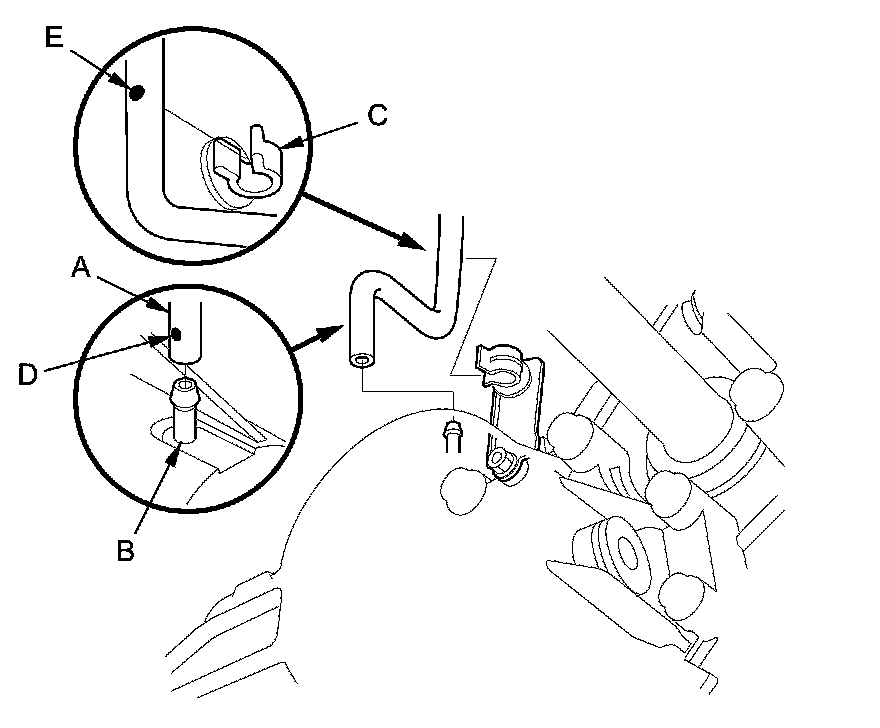 E
C
A
D
B