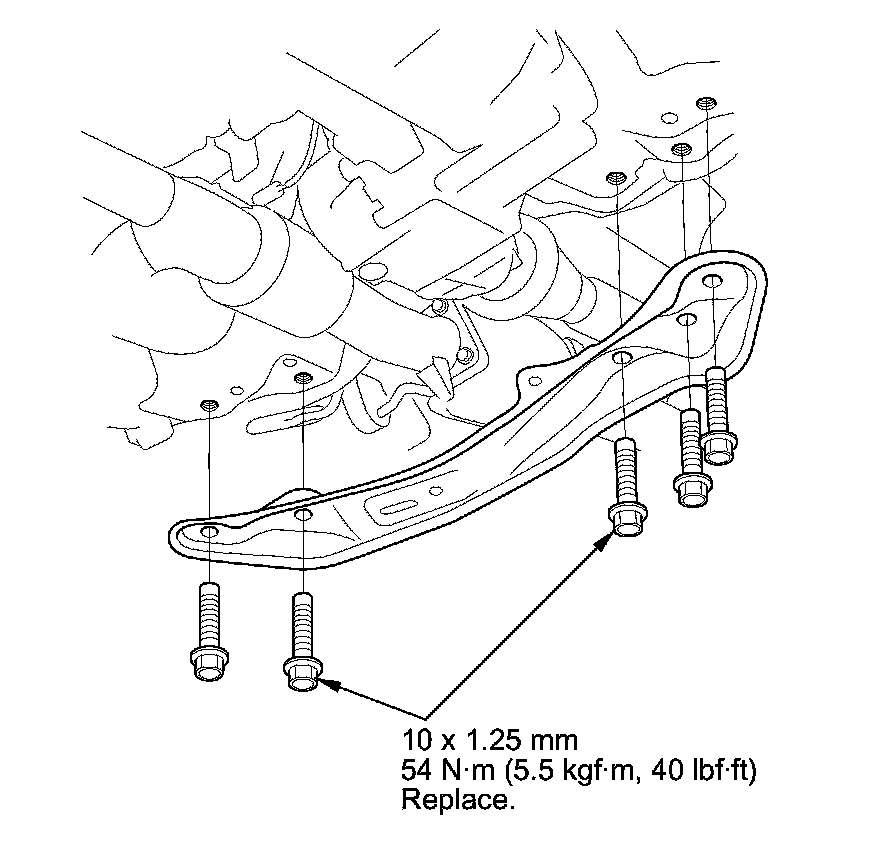 10 x 1.25 mm
54 N·m (5.5 kgf·m, 40 lbf·ft)
Replace.