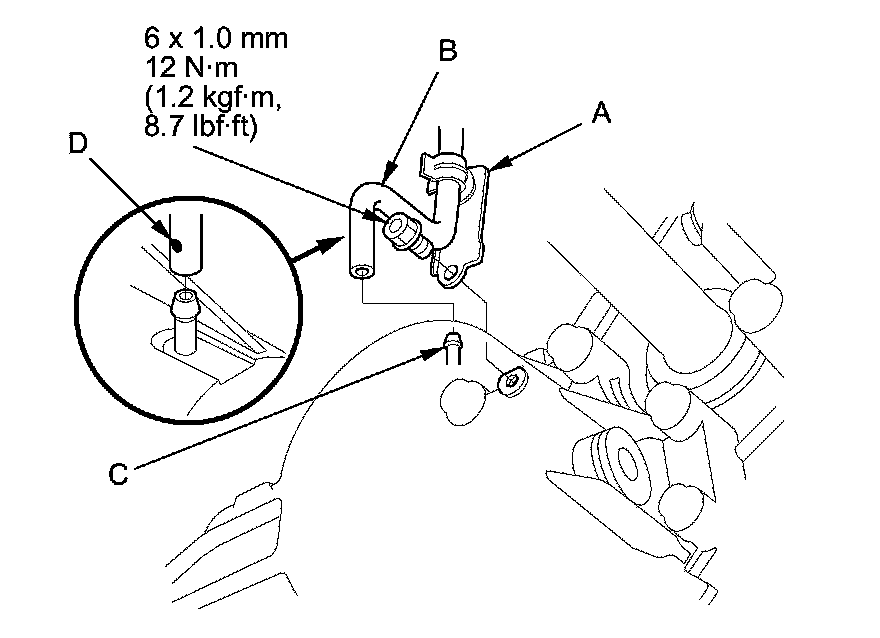 6 x 1.0 mm
12 N·m
(1.2 kgf·m,
8.7 lbf·ft)

B

A

D

C