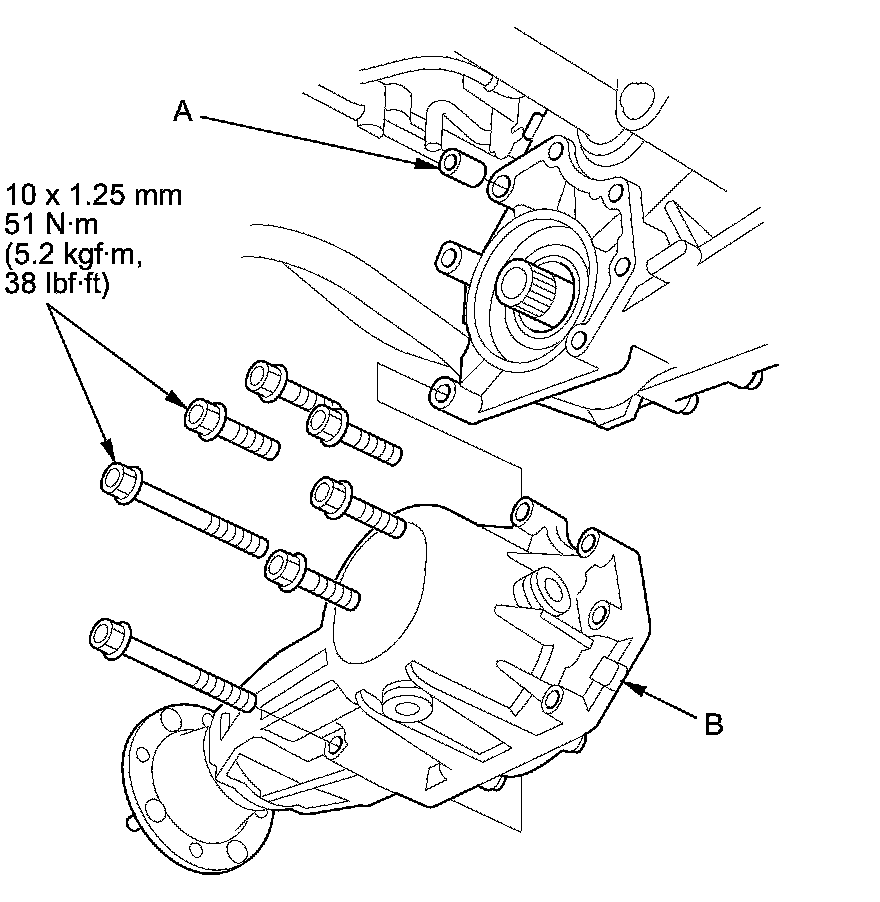 A

10 x 1.25 mm
51 N·m
(5.2 kgf·m,
38 lbf·ft)

B