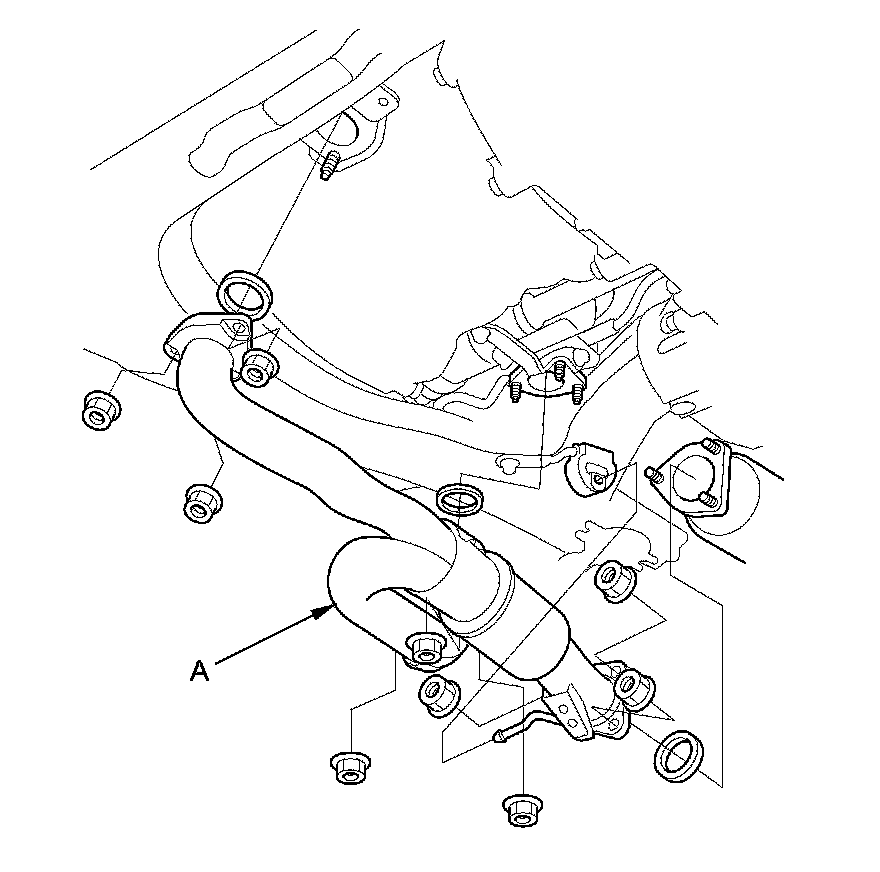 A