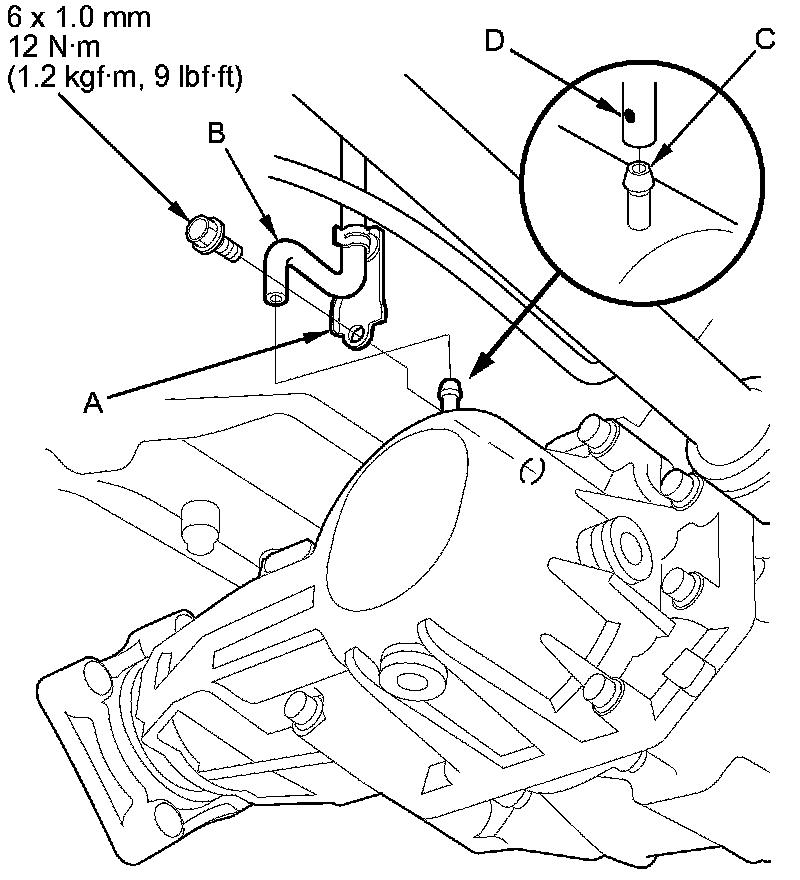 6 x 1.0 mm
12 N·m
(1.2 kgf·m, 9 lbf·ft)

B

D

C

A