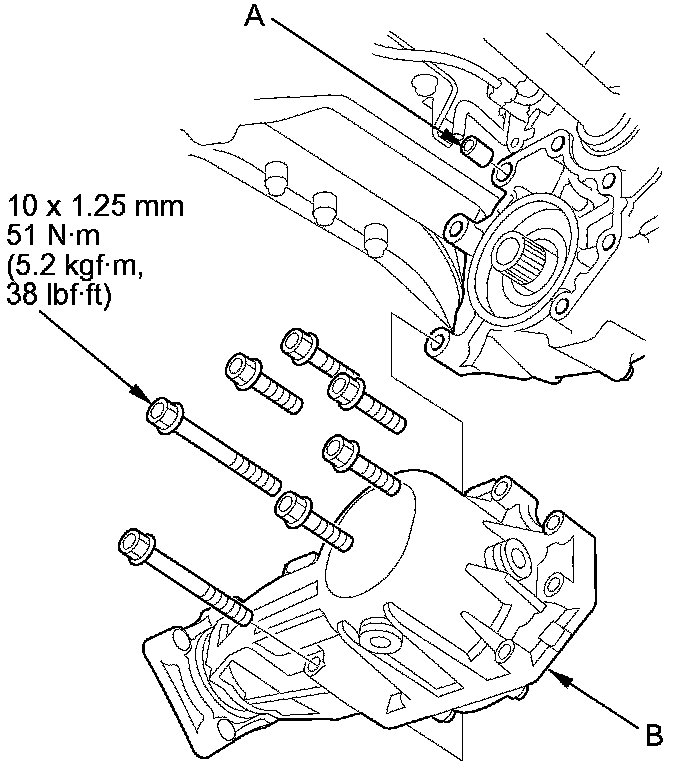 A

10 x 1.25 mm
51 N·m
(5.2 kgf·m,
38 lbf·ft)

B