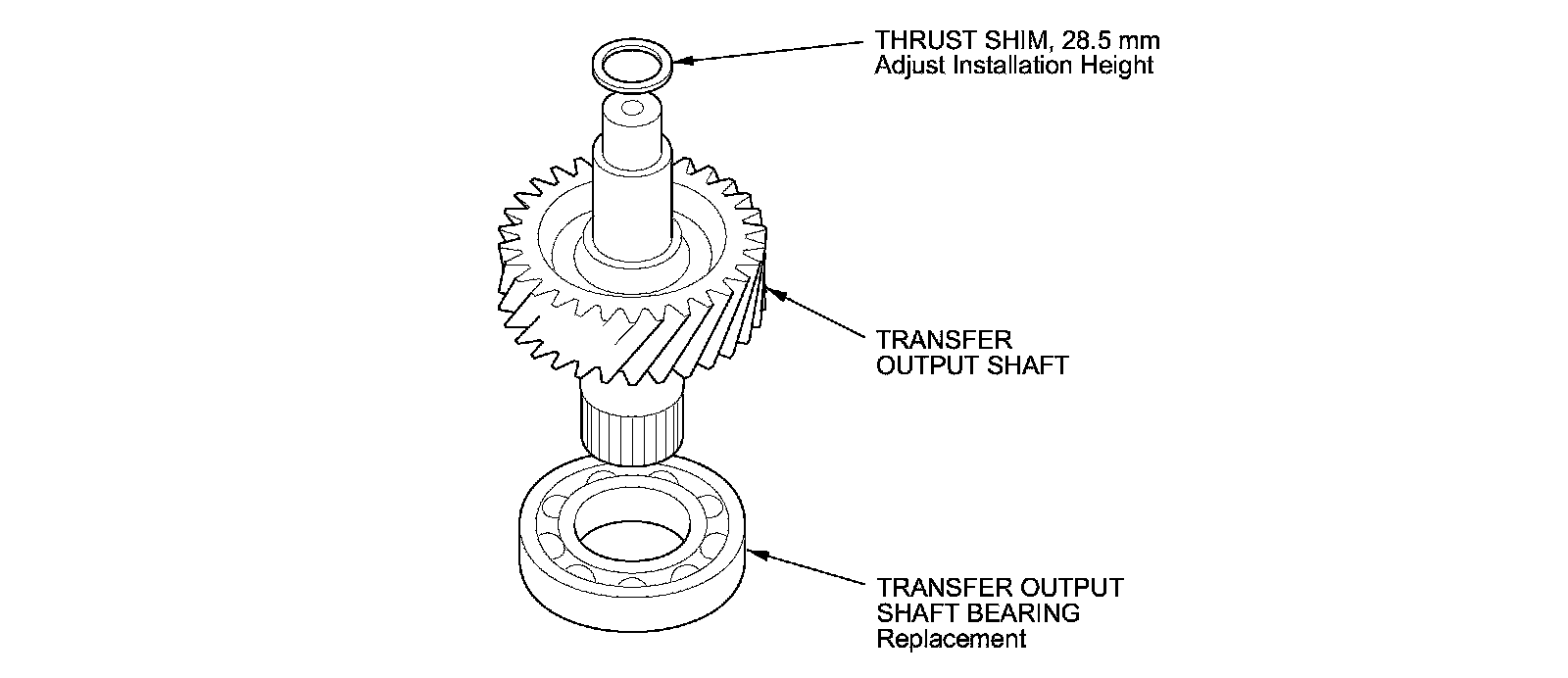 THRUST SHIM, 28.5 mm
Adjust Installation Height

TRANSFER
OUTPUT SHAFT

TRANSFER OUTPUT
SHAFT BEARING
Replacement