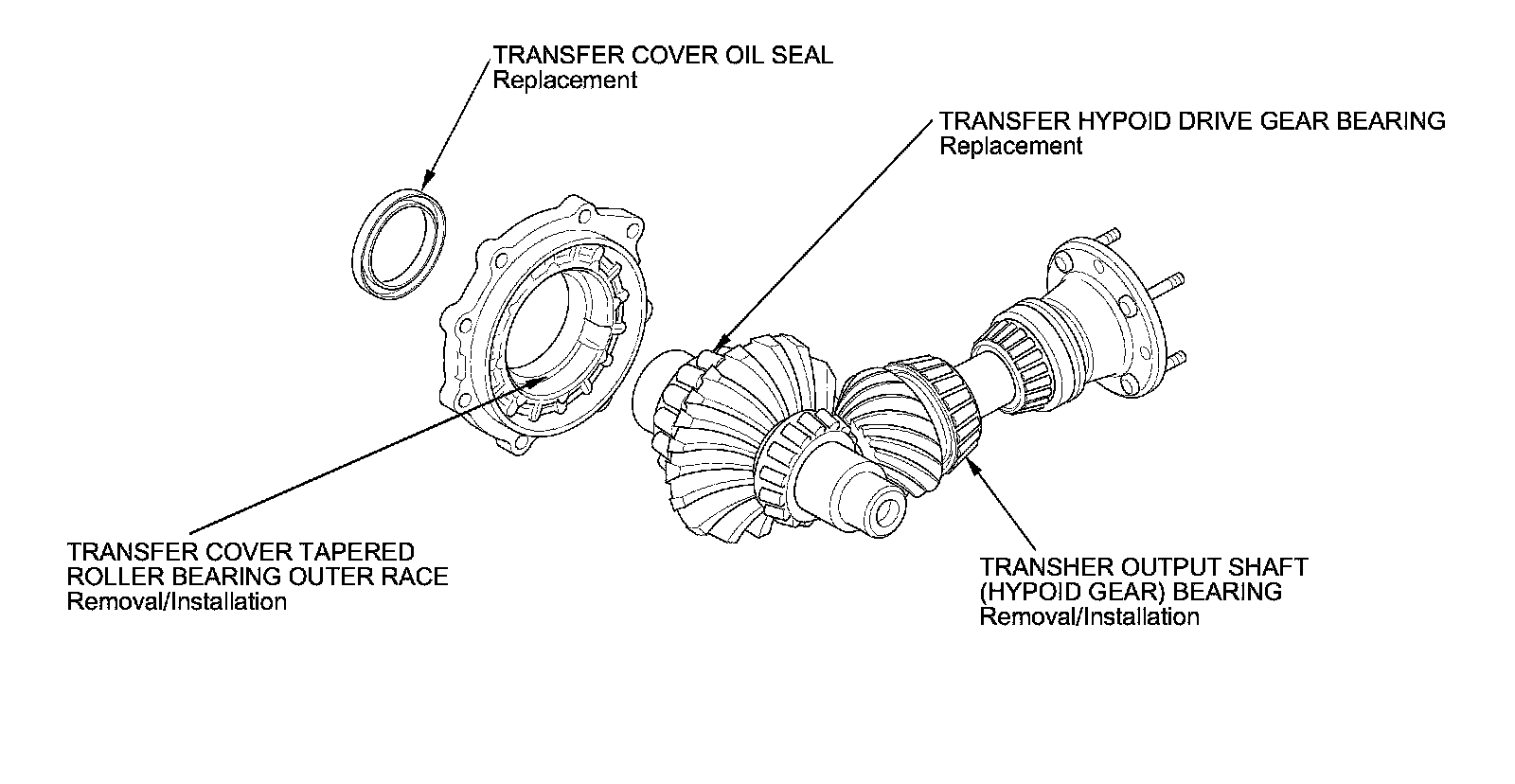 TRANSFER COVER OIL SEAL
Replacement

TRANSFER HYPOID DRIVE GEAR BEARING
Replacement

TRANSFER COVER TAPERED ROLLER BEARING OUTER RACE
Removal/Installation

TRANSHER OUTPUT SHAFT (HYPOID GEAR) BEARING
Removal/Installation