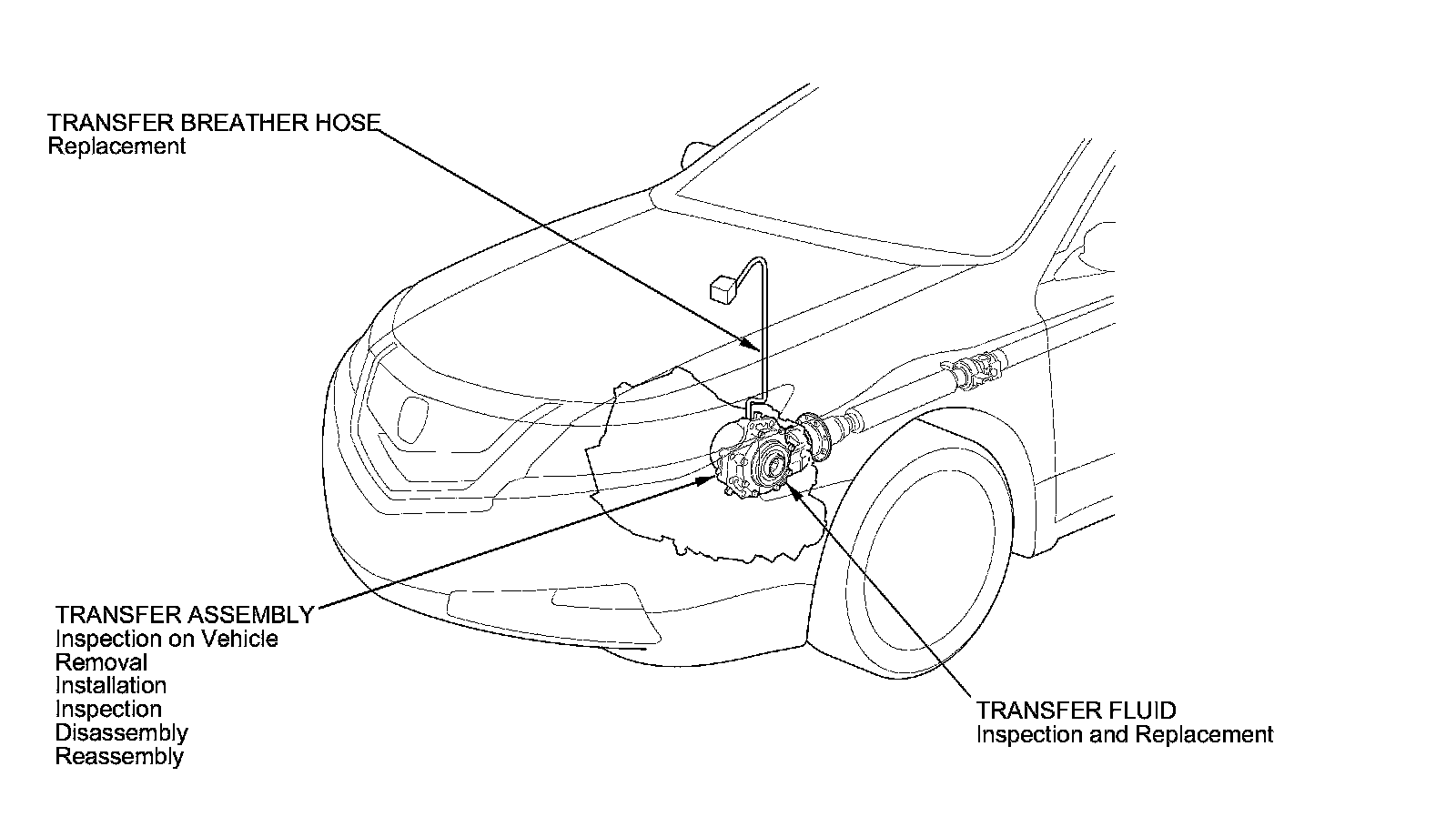 TRANSFER BREATHER HOSE
Replacement

TRANSFER ASSEMBLY
Inspection on Vehicle
Removal
Installation
Inspection
Disassembly
Reassembly

TRANSFER FLUID
Inspection and Replacement