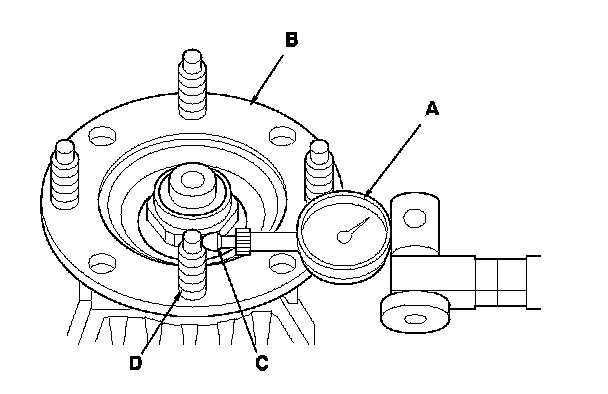 B
A
D
C