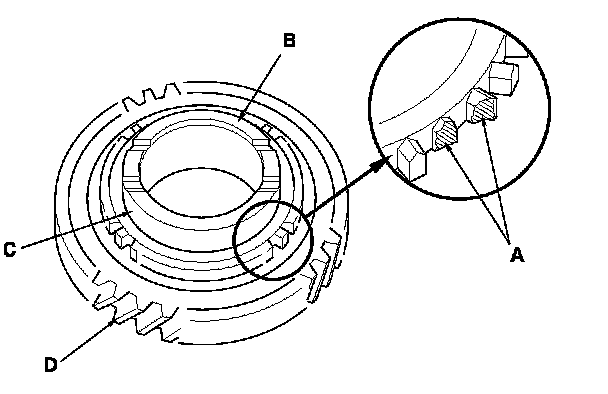 B
C
A
D