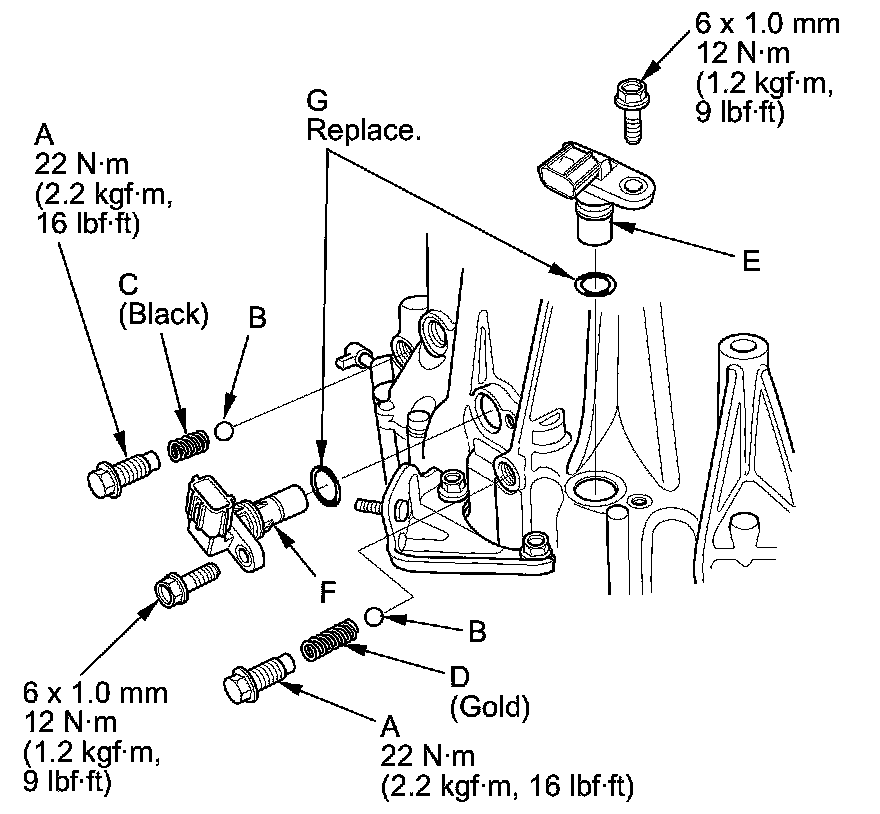 6 x 1.0 mm
12 N·m
(1.2 kgf·m,
9 lbf·ft)

G
Replace.

A
22 N·m
(2.2 kgf·m,
16 lbf·ft)

E

C
(Black)

B

F

B

D
(Gold)

6 x 1.0 mm
12 N·m
(1.2 kgf·m,
9 lbf·ft)

A
22 N·m
(2.2 kgf·m, 16 lbf·ft)