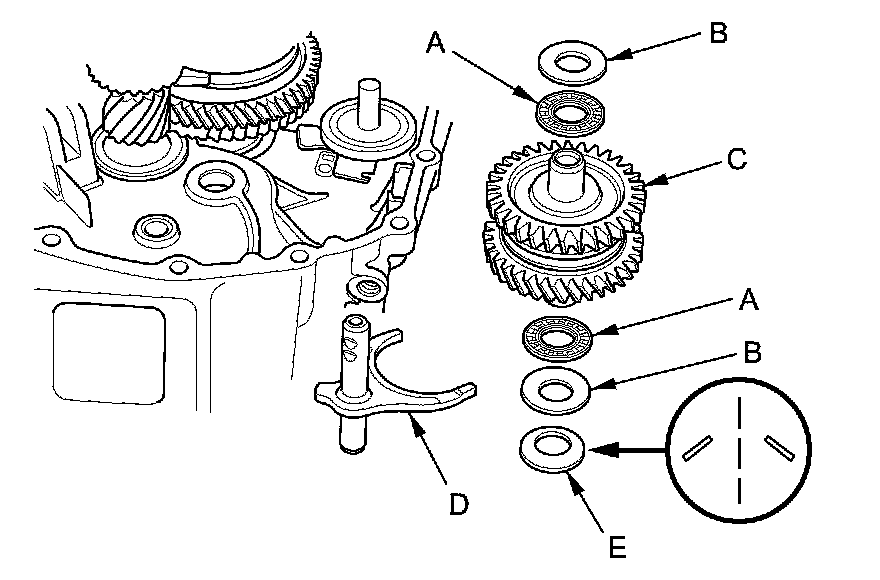 A
B
C
A
B
D
E