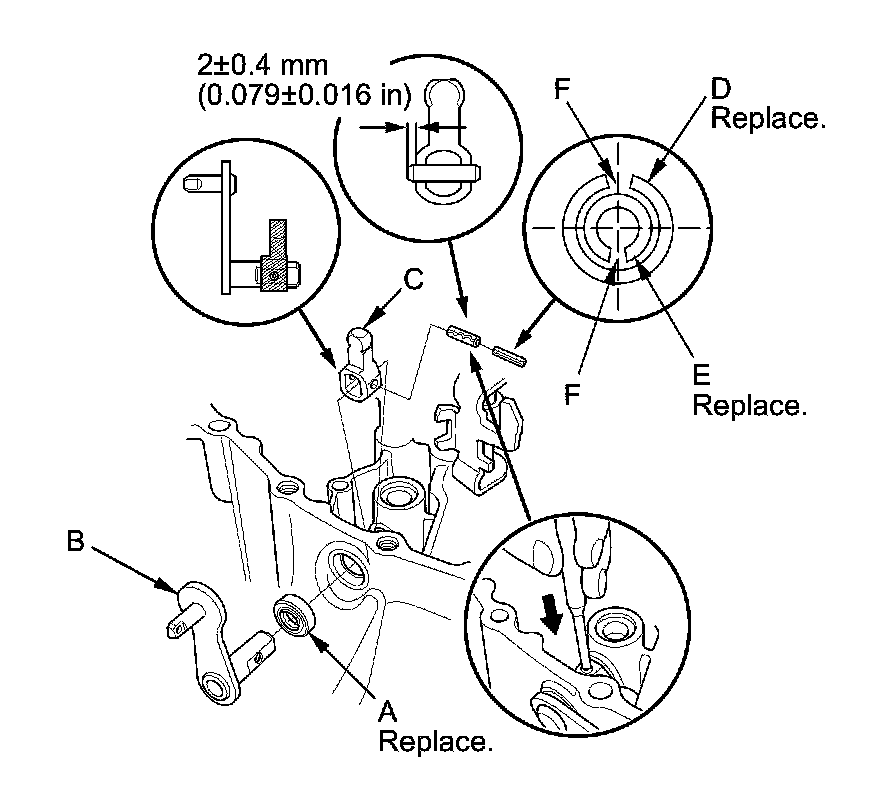 2±0.4 mm
(0.079±0.016 in)

F

D
Replace.

C

F

E
Replace.

B

A
Replace.