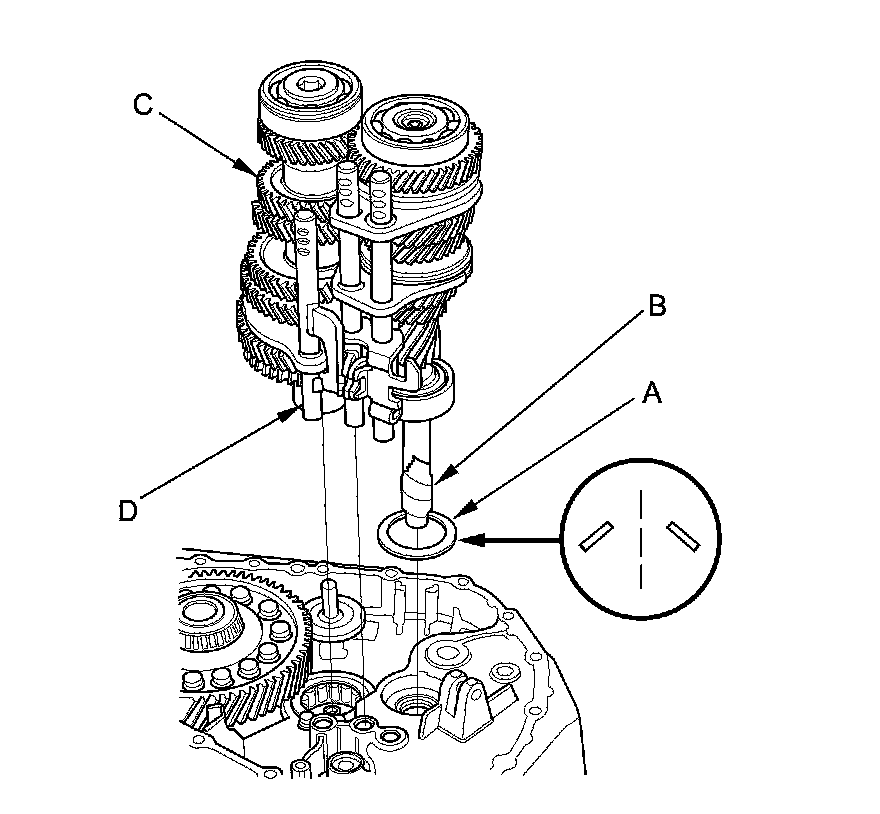 C
B
A
D