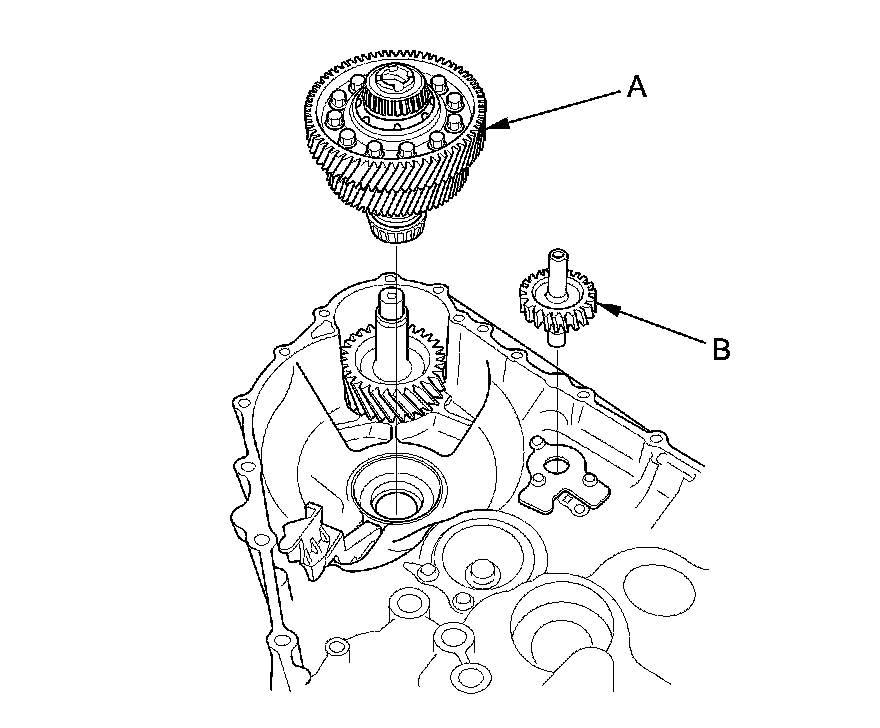 A

B