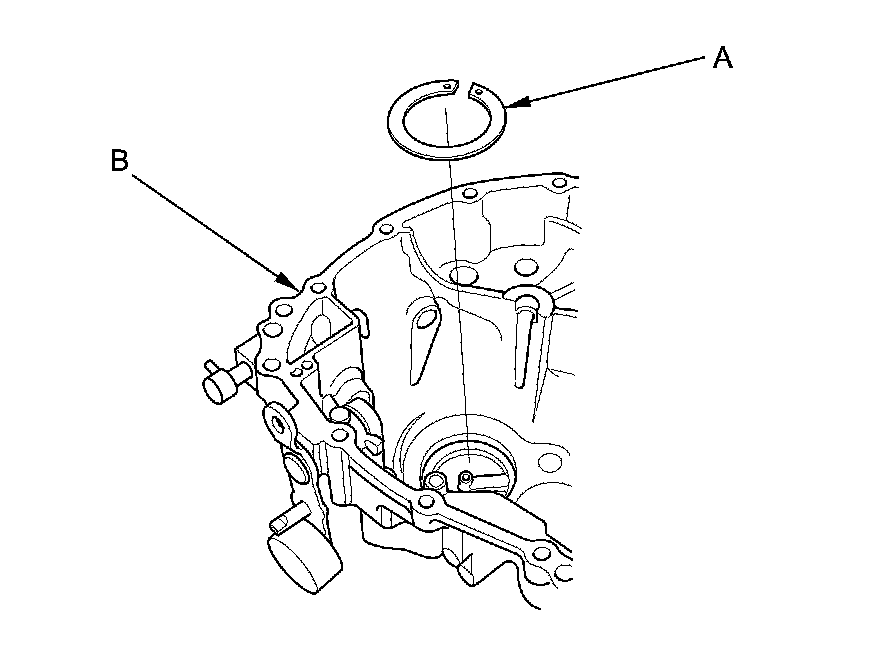 A

B