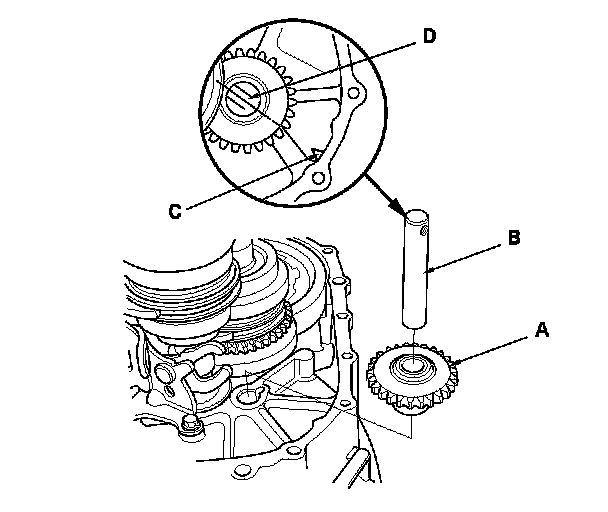 D

C

B

A