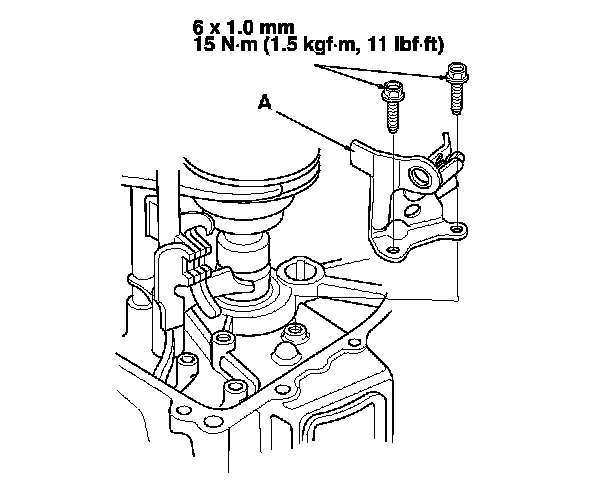 6 x 1.0 mm
15 N·m (1.5 kgf·m, 11 lbf·ft)

A