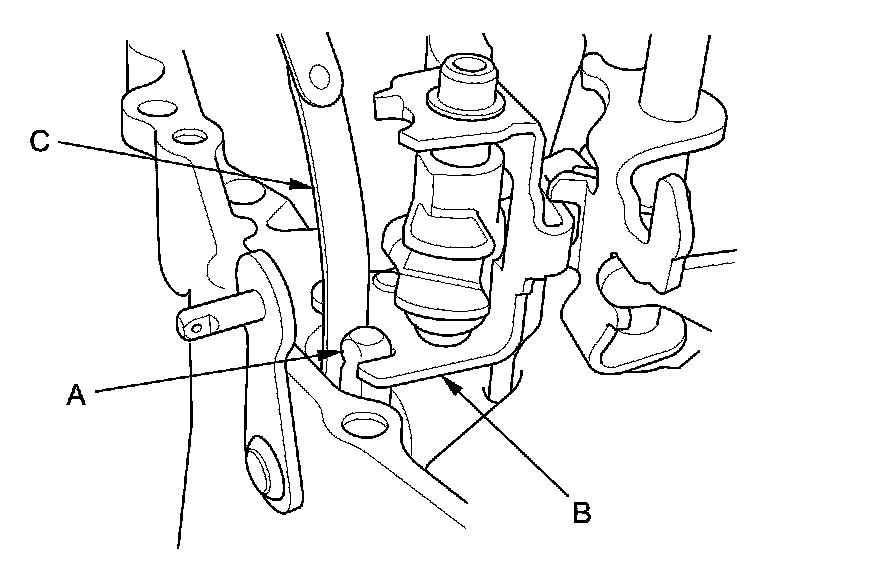 C
A
B