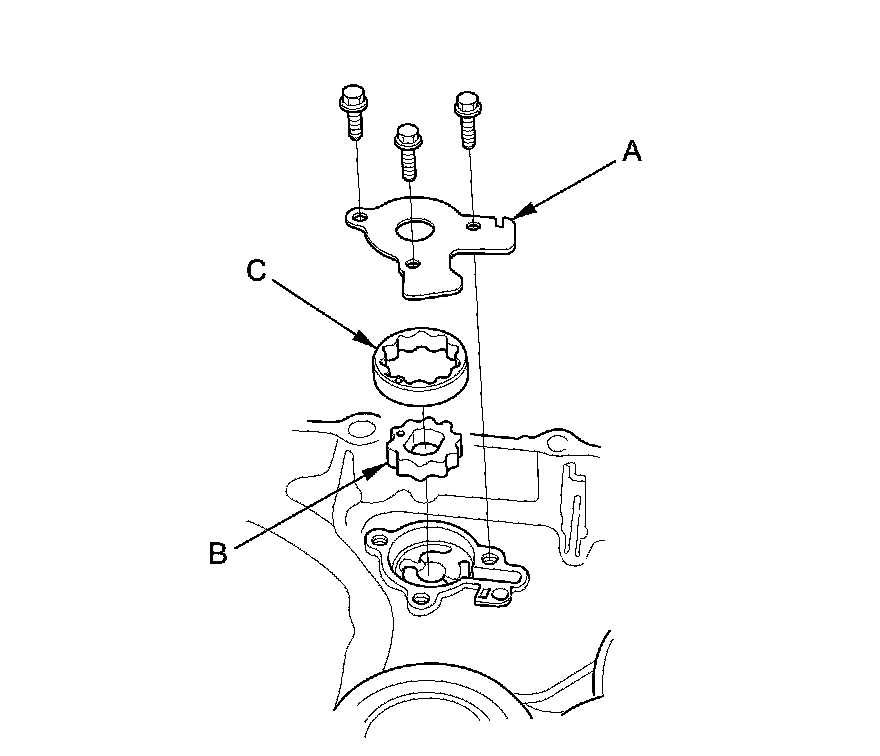 A

C

B