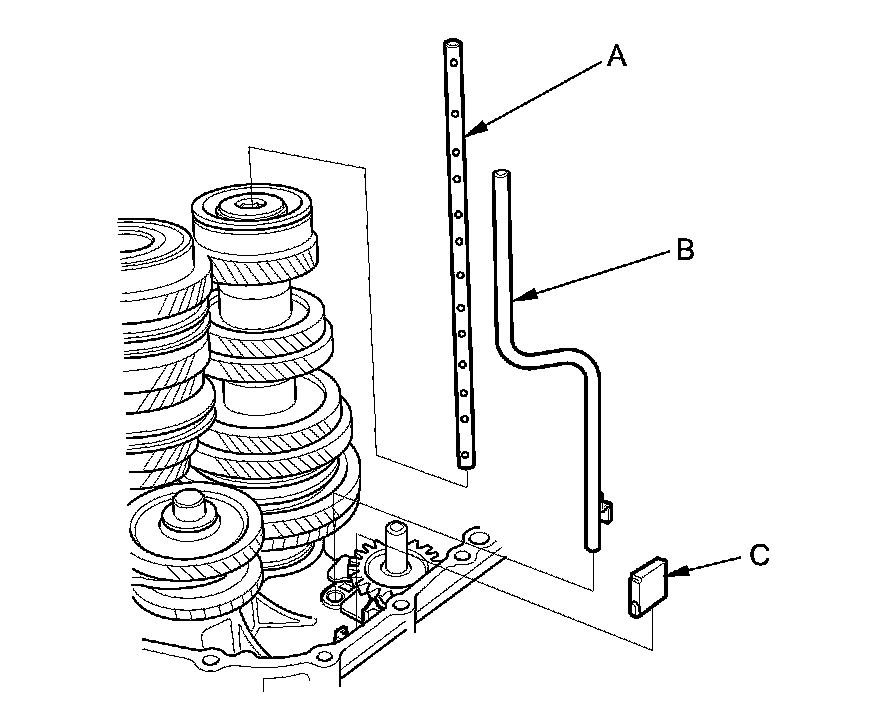 A
B
C