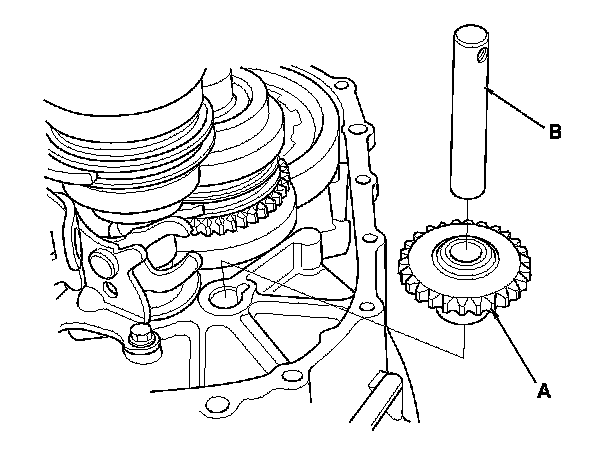 B

A