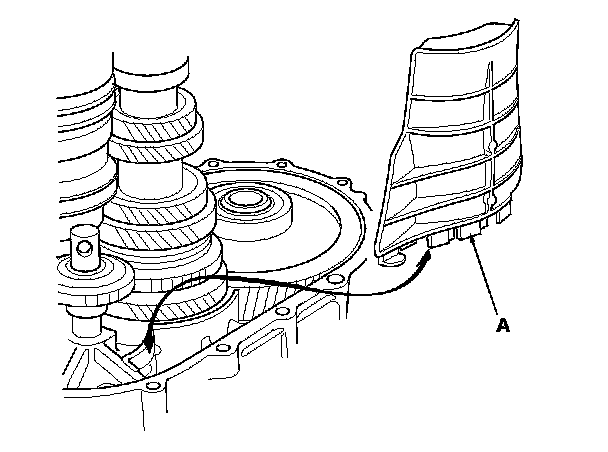 A