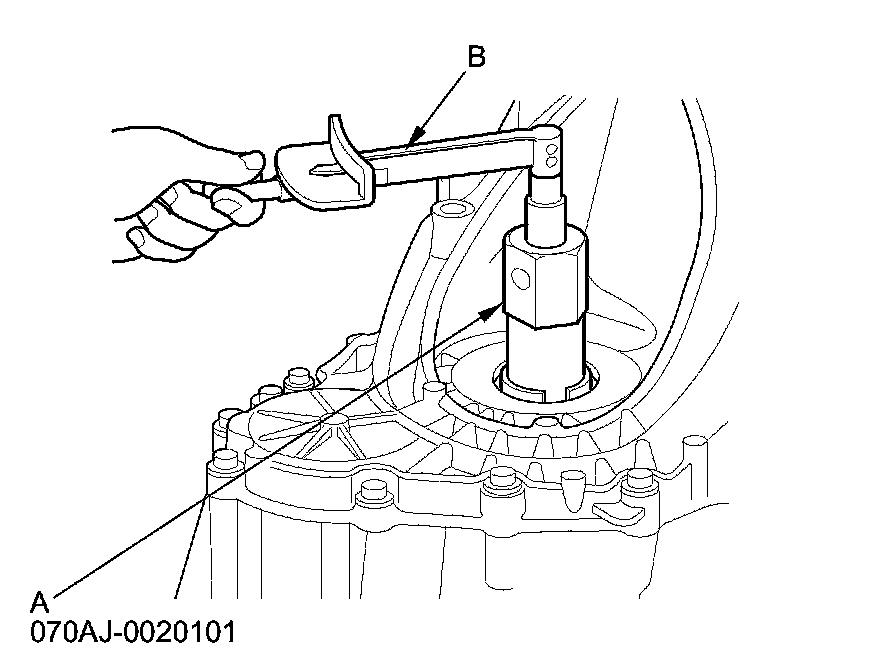 B

A
070AJ-0020101