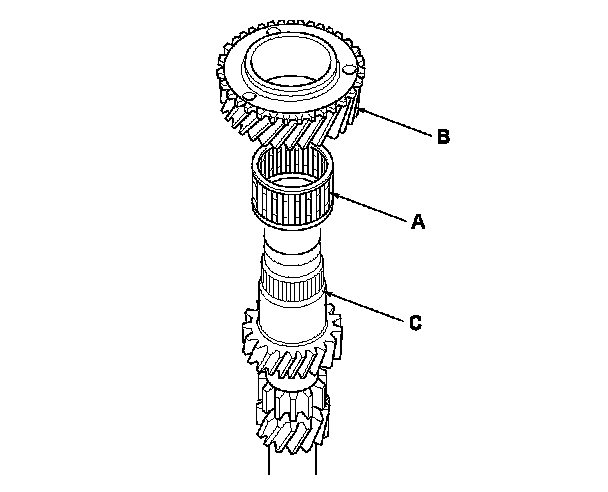 B

A

C