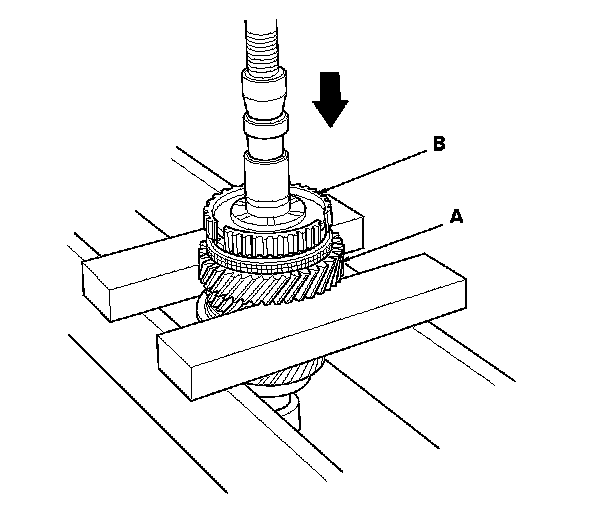 B
A