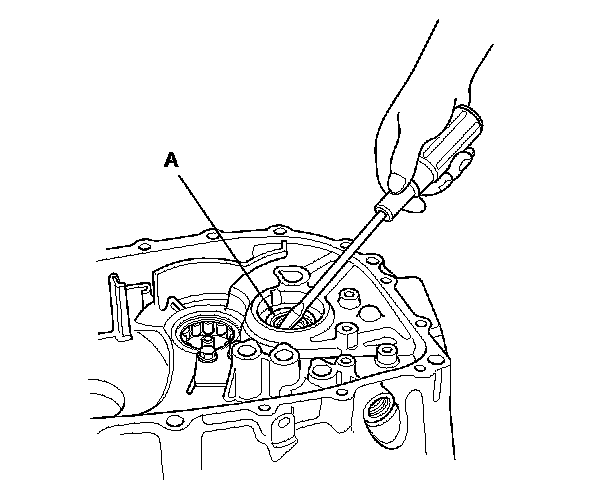 A