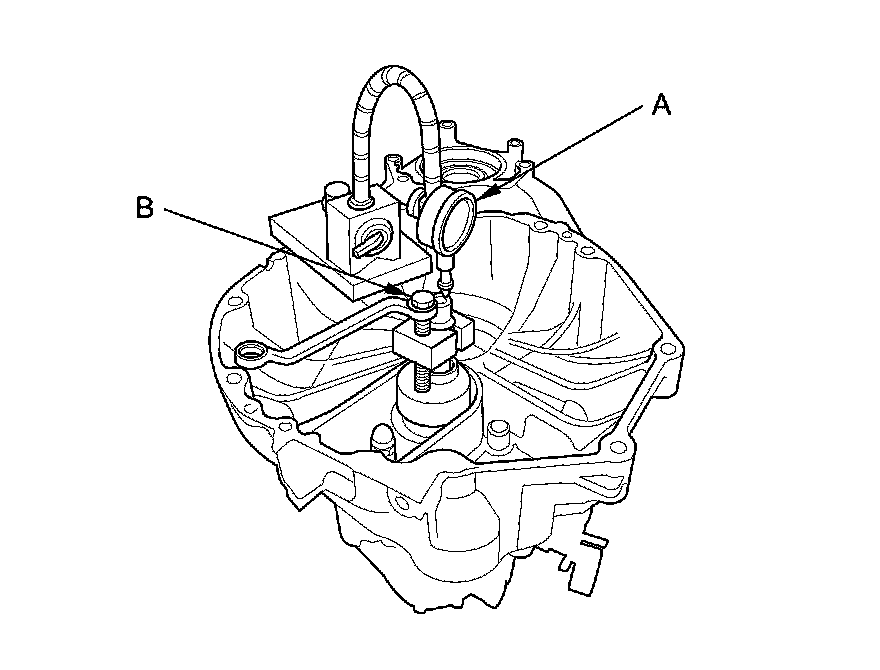 A

B